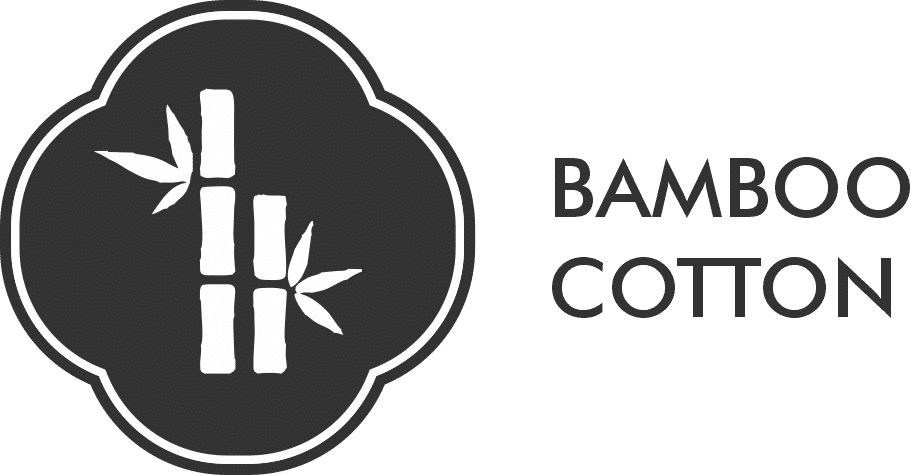 BAMBOO
COTTON