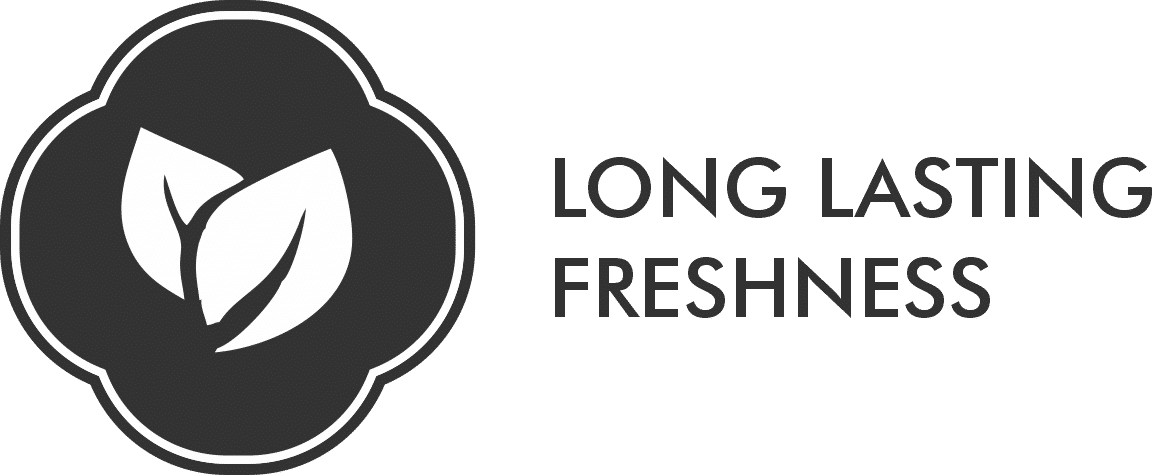 LONG LASTING
FRESHNESS