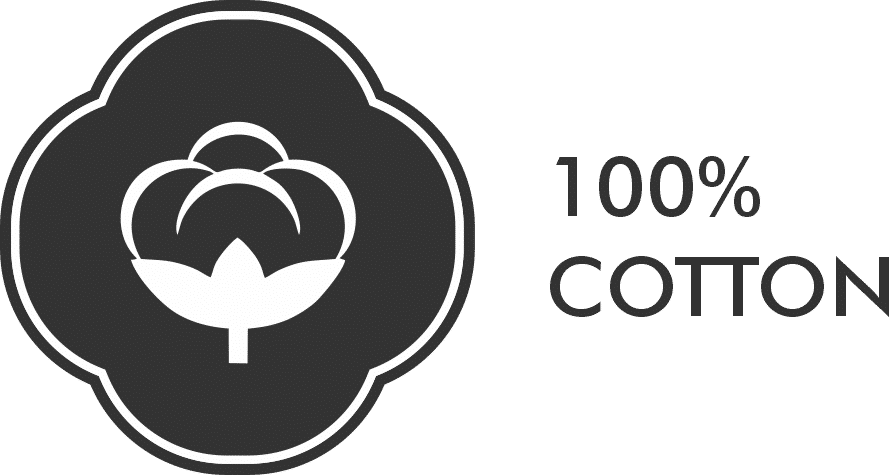 100%
COTTON