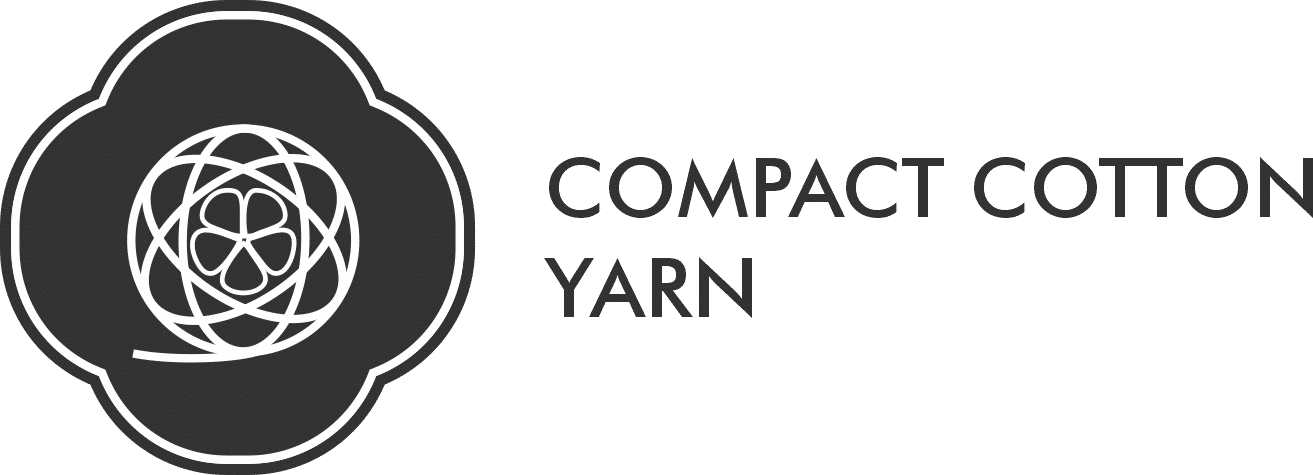 COMPACT COTTON
YARN