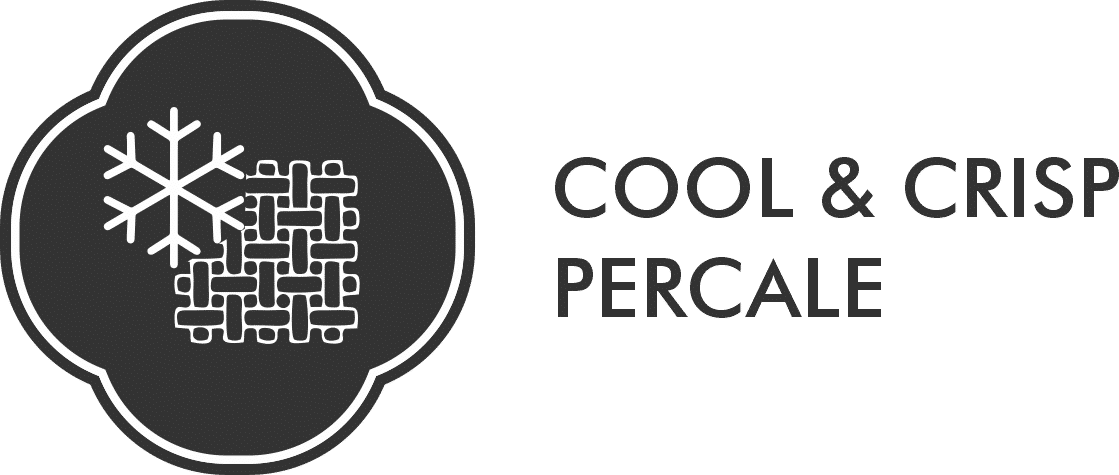 COOL & CRISP
PERCALE