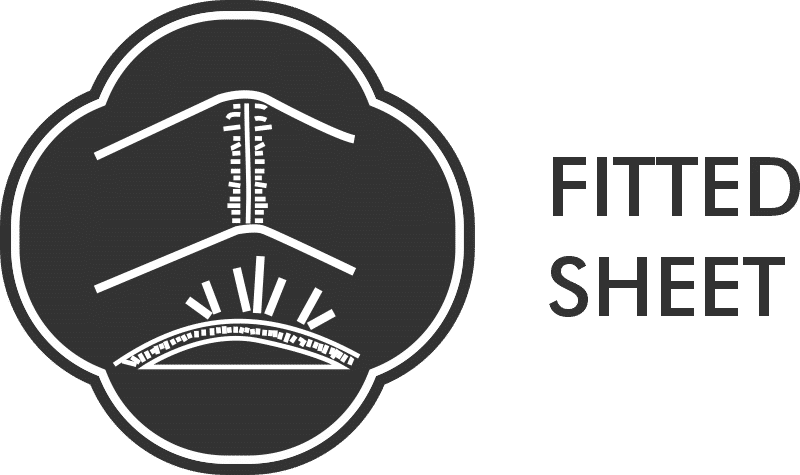 FITTED
SHEET