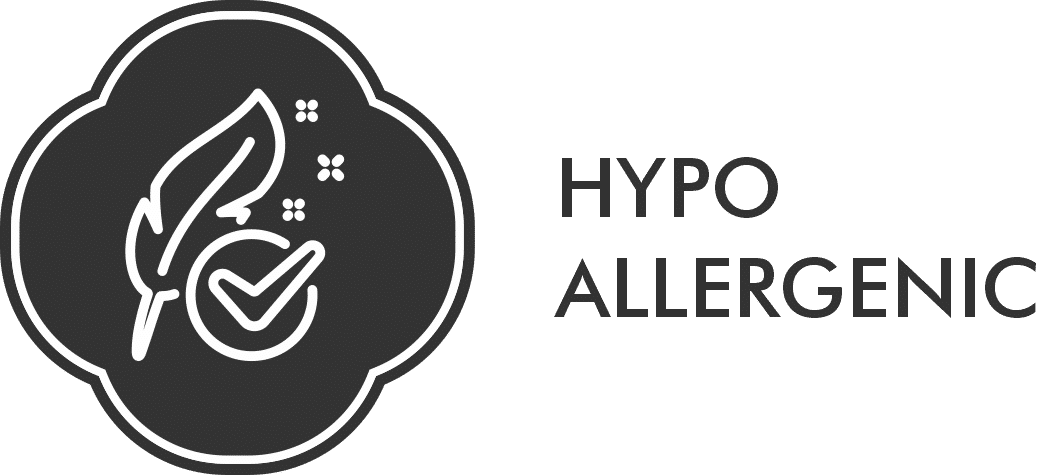 HYPO
ALLERGENIC