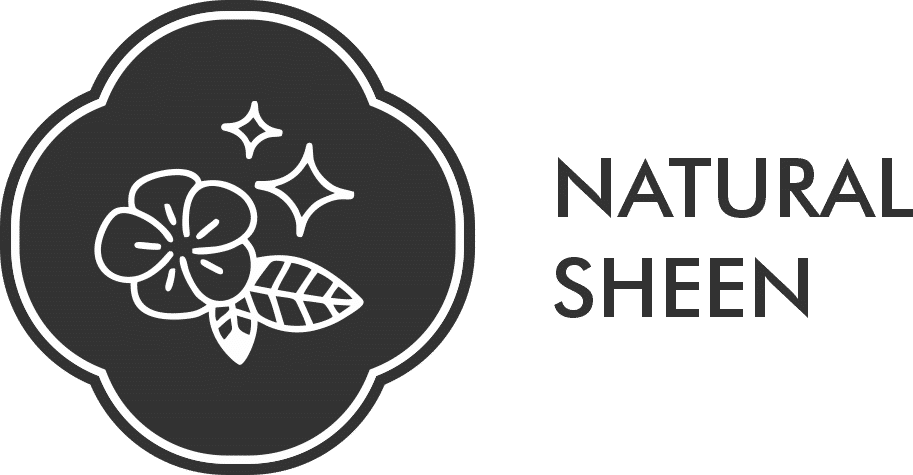 NATURAL
SHEEN