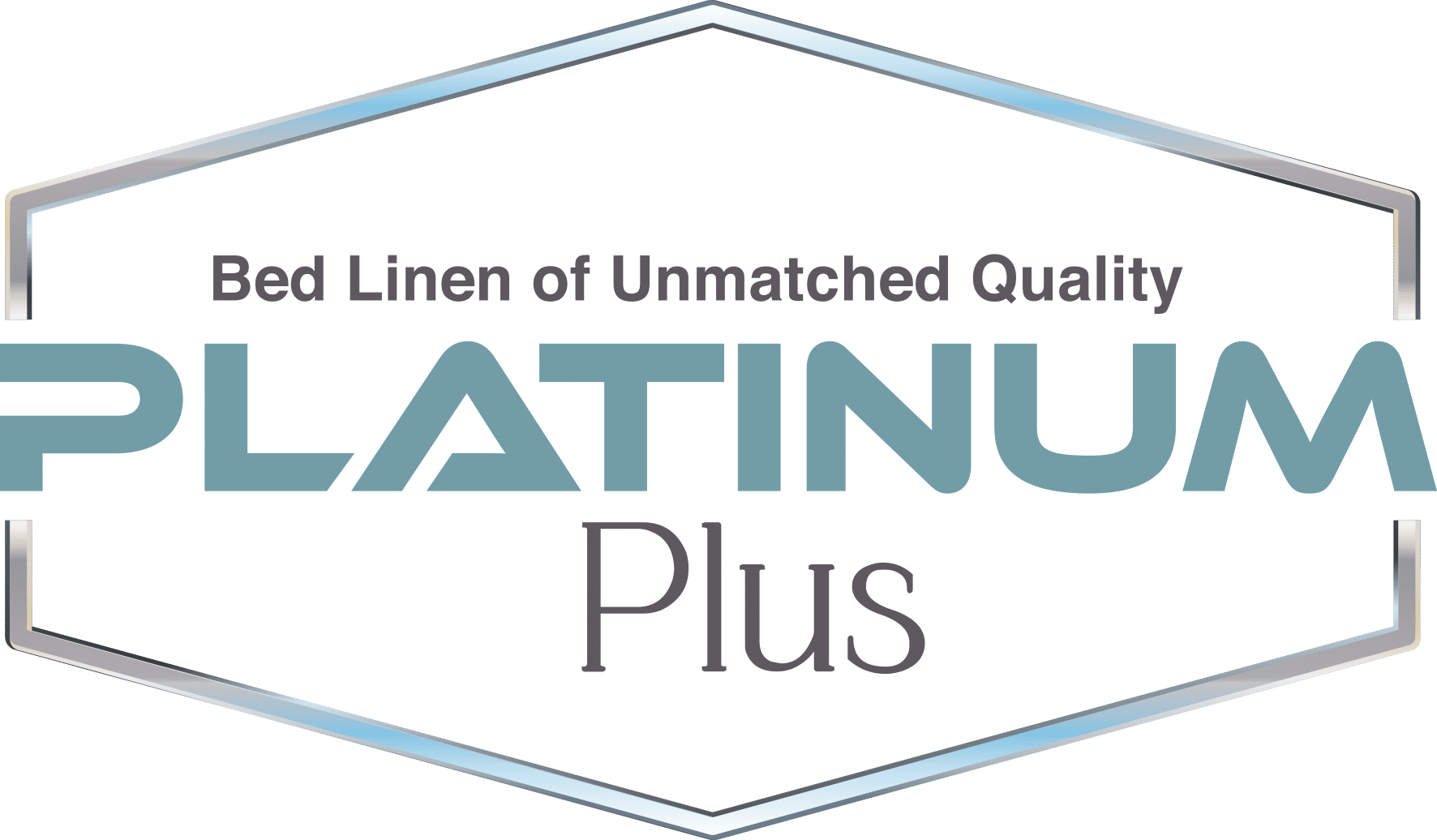 Bed Linen of Unmatched Quality
PLATINUM
Plus