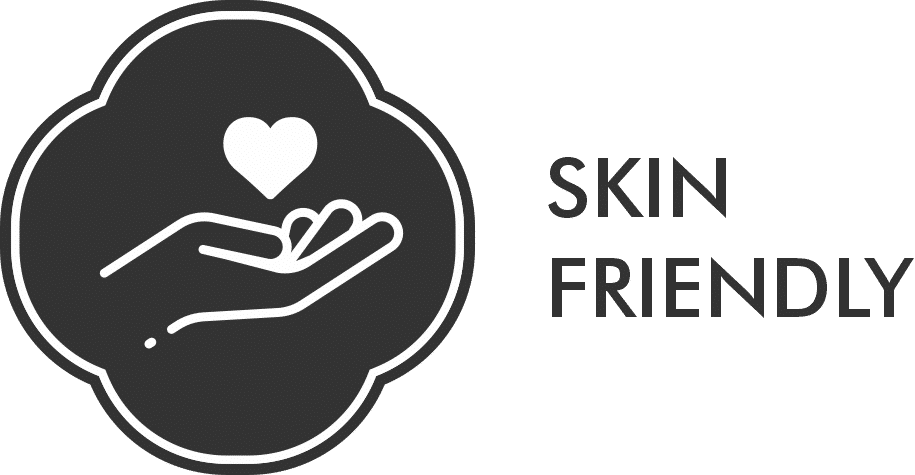 SKIN
FRIENDLY