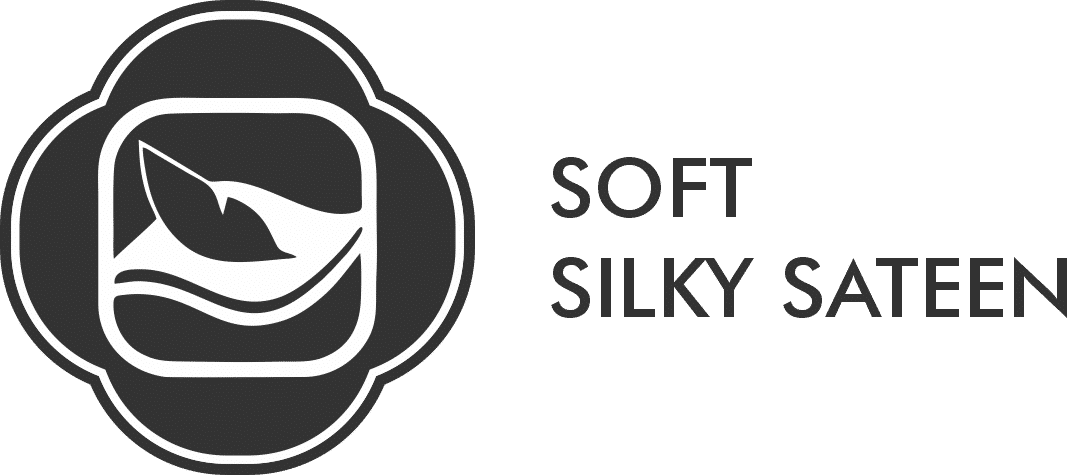 SOFT
SILKY SATEEN