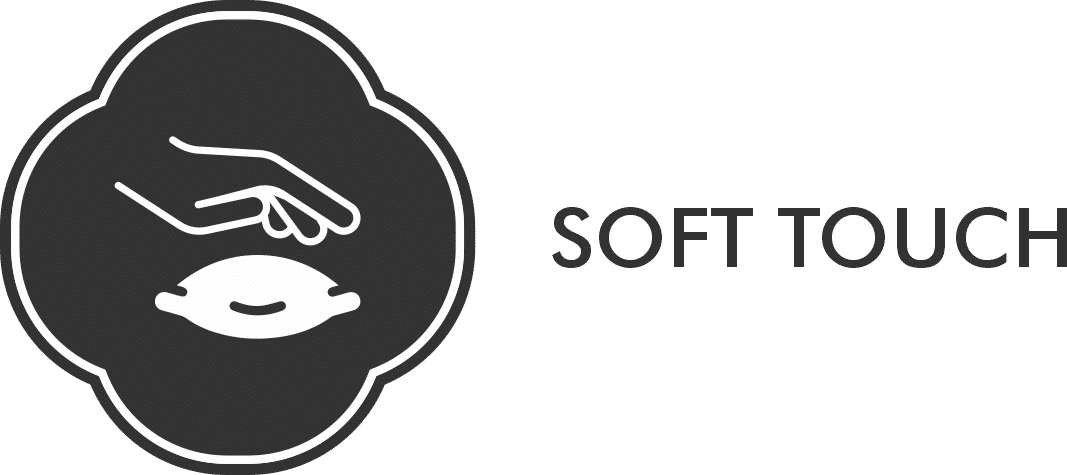 SOFT TOUCH