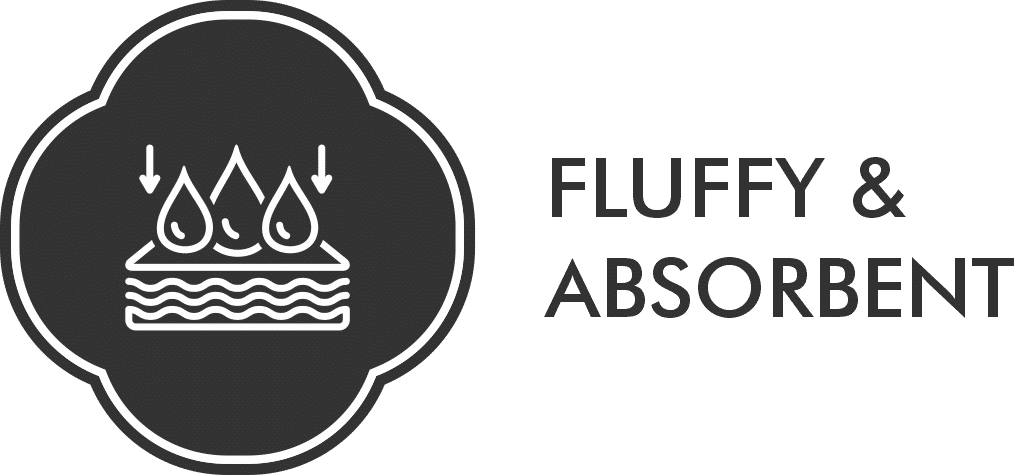 FLUFFY & ABSORBENT