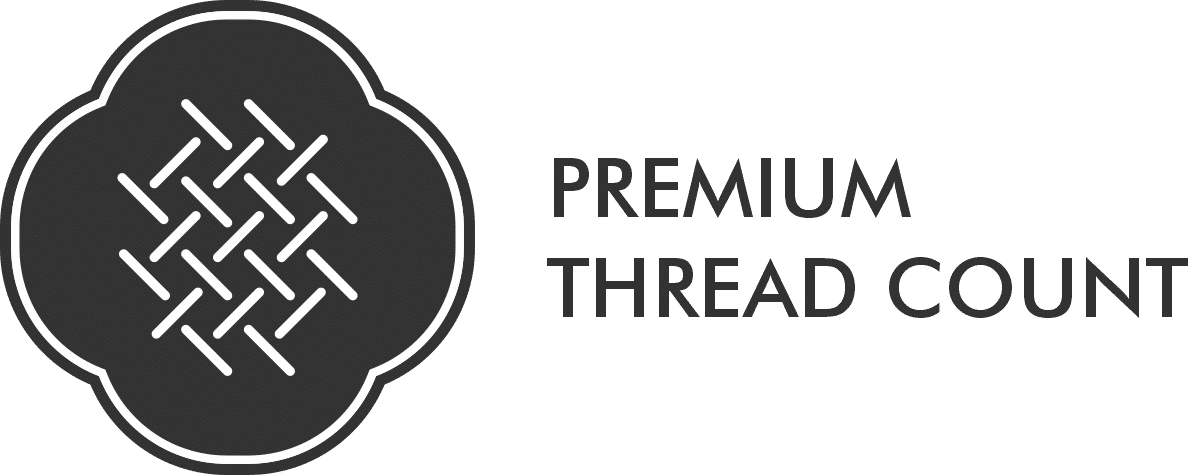 PREMIUM
THREAD COUNT